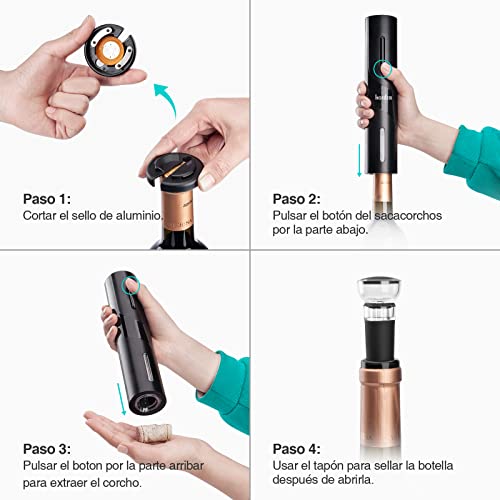 Paso 1:
Cortar el sello de aluminio.

Paso 2:
Pulsar el botón del sacacorchos por la parte abajo.

Paso 3:
Pulsar el boton por la parte arribar para extraer el corcho.

Paso 4:
Usar el tapón para sellar la botella después de abrirla.